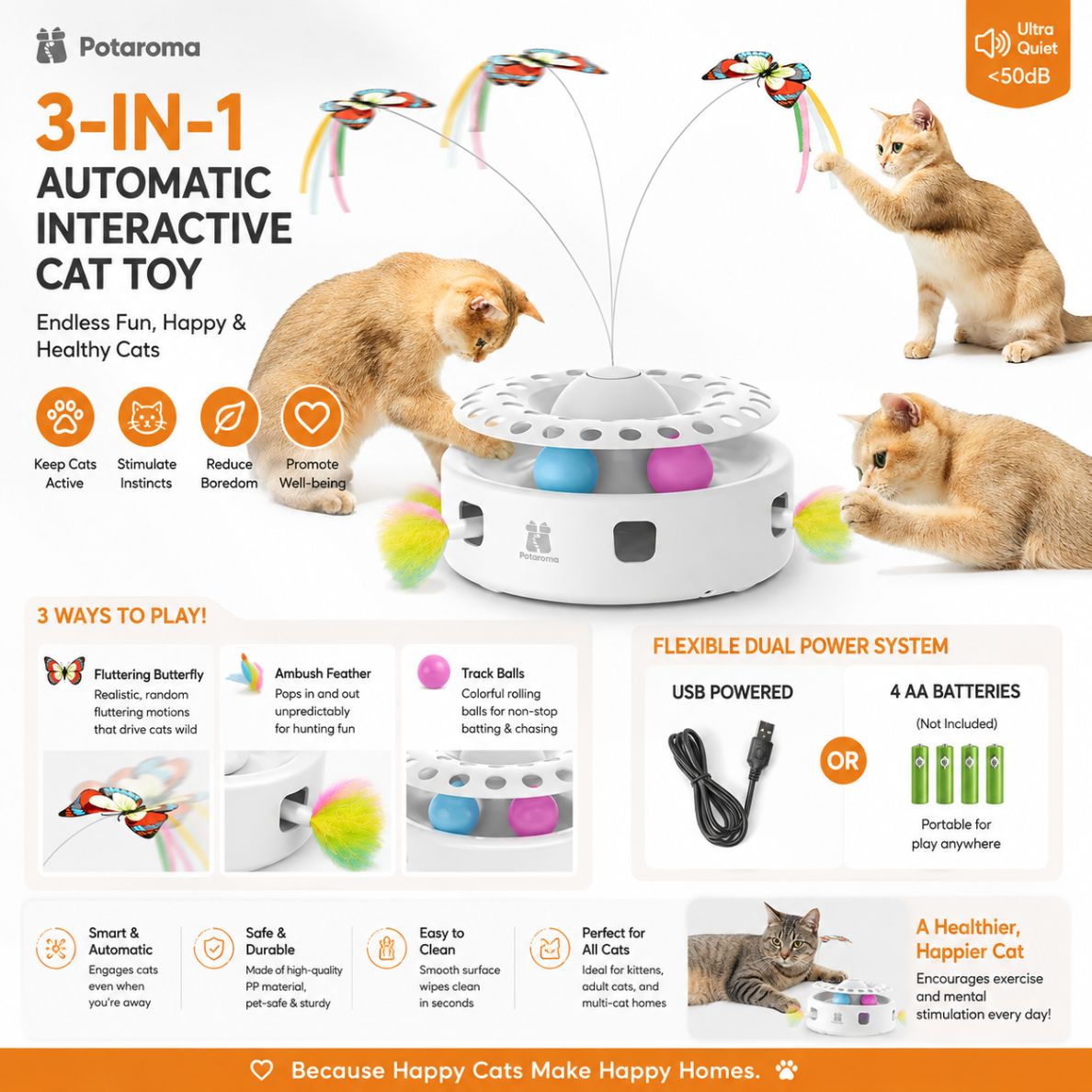 Potaroma

Ultra Quiet <50dB

3-IN-1
AUTOMATIC INTERACTIVE CAT TOY

Endless Fun, Happy & Healthy Cats

Keep Cats Active
Stimulate Instincts
Reduce Boredom
Promote Well-being

Potaroma

3 WAYS TO PLAY!

Fluttering Butterfly
Realistic, random fluttering motions that drive cats wild

Ambush Feather
Pops in and out unpredictably for hunting fun

Track Balls
Colorful rolling balls for non-stop batting & chasing

FLEXIBLE DUAL POWER SYSTEM

USB POWERED

OR

4 AA BATTERIES
(Not Included)
Portable for play anywhere

Smart & Automatic
Engages cats even when you're away

Safe & Durable
Made of high-quality PP material, pet-safe & sturdy

Easy to Clean
Smooth surface wipes clean in seconds

Perfect for All Cats
Ideal for kittens, adult cats, and multi-cat homes

A Healthier, Happier Cat
Encourages exercise and mental stimulation every day!

Because Happy Cats Make Happy Homes.