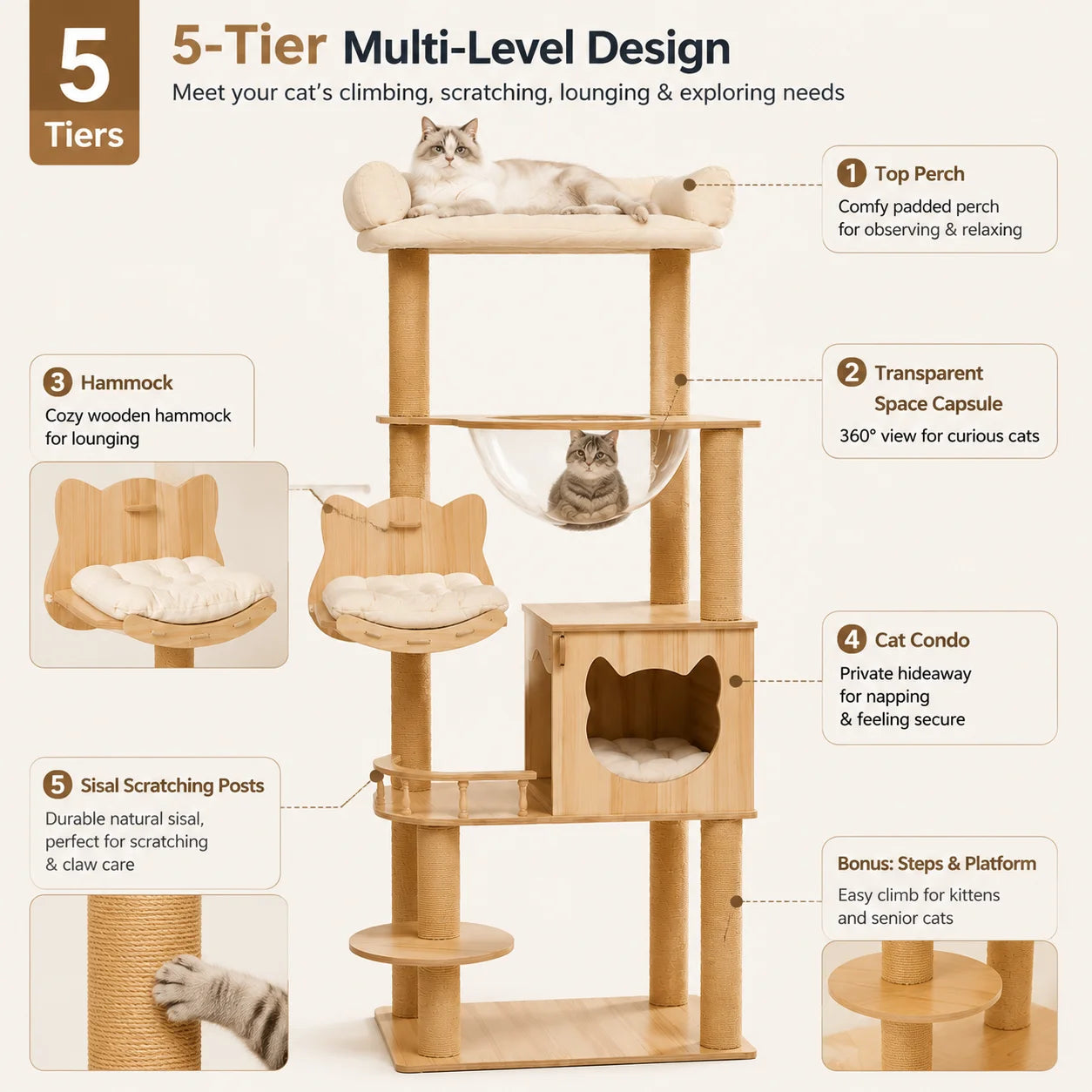 5
Tiers

5-Tier Multi-Level Design
Meet your cat's climbing, scratching, lounging & exploring needs

1 Top Perch
Comfy padded perch for observing & relaxing

2 Transparent Space Capsule
360° view for curious cats

3 Hammock
Cozy wooden hammock for lounging

4 Cat Condo
Private hideaway for napping & feeling secure

5 Sisal Scratching Posts
Durable natural sisal, perfect for scratching & claw care

Bonus: Steps & Platform
Easy climb for kittens and senior cats